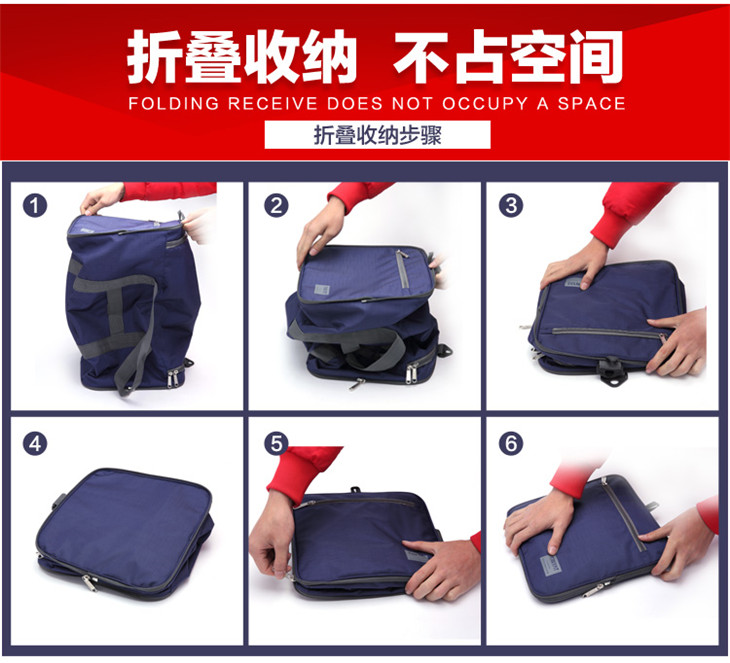 折叠收纳 不占空间

FOLDING RECEIVE DOES NOT OCCUPY A SPACE

折叠收纳步骤

1

2

3

4

5

6