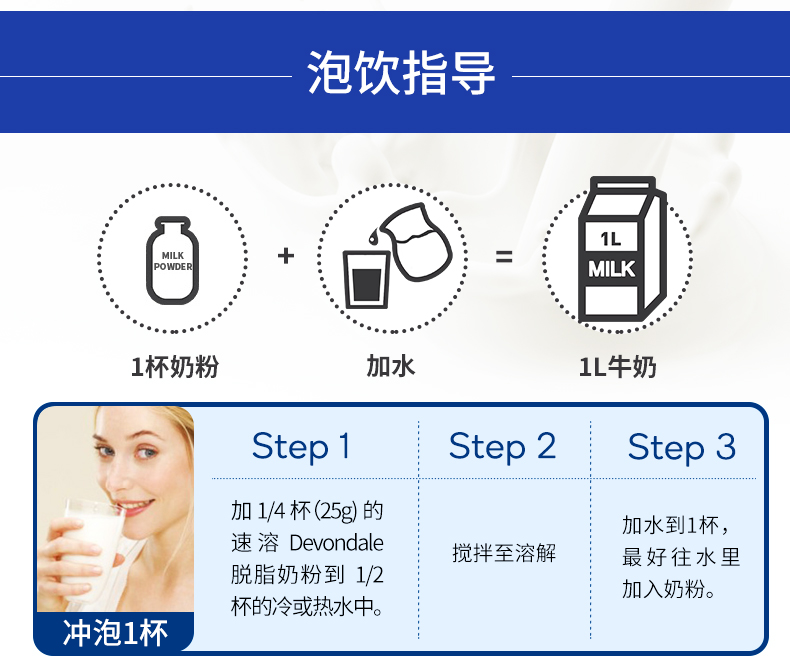 泡饮指导

MILK POWDER

+

=

1L

MILK

1杯奶粉

加水

1L牛奶

冲泡1杯

| Step 1 | Step 2 | Step 3 |
|---|---|---|
| 加 1/4 杯(25g) 的速溶 Devondale 脱脂奶粉到 1/2 杯的冷或热水中。 | 搅拌至溶解 | 加水到1杯，最好往水里加入奶粉。 |