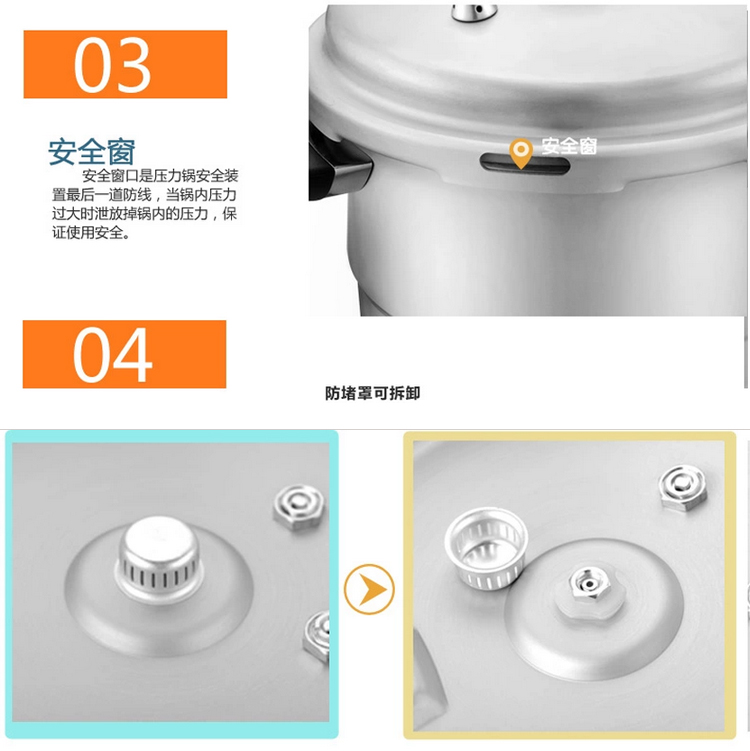 03

安全窗

安全窗口是压力锅安全装置最后一道防线，当锅内压力过大时泄放掉锅内的压力，保证使用安全。

安全窗

04

防堵罩可拆卸