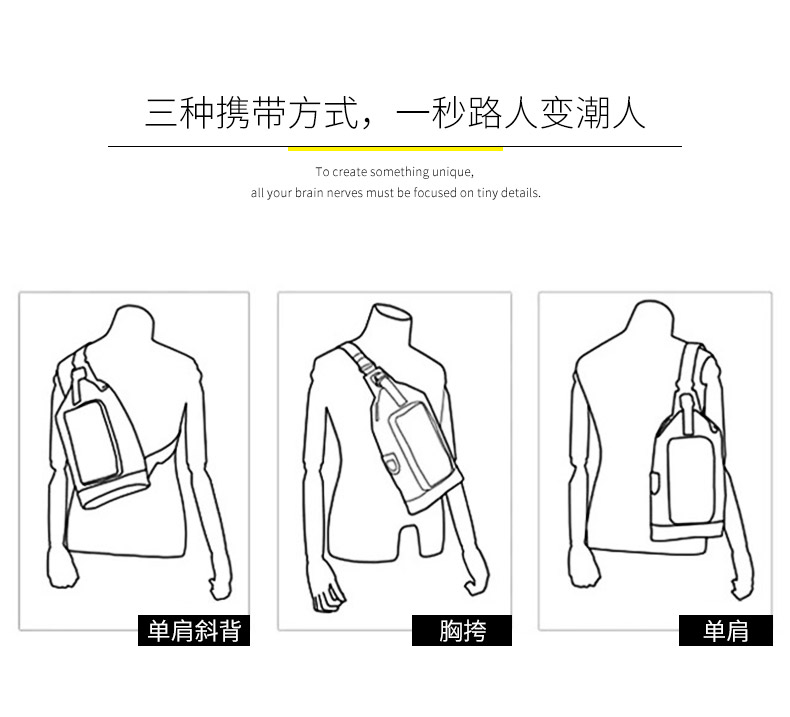 三种携带方式，一秒路人变潮人

To create something unique,
all your brain nerves must be focused on tiny details.

单肩斜背

胸挎

单肩