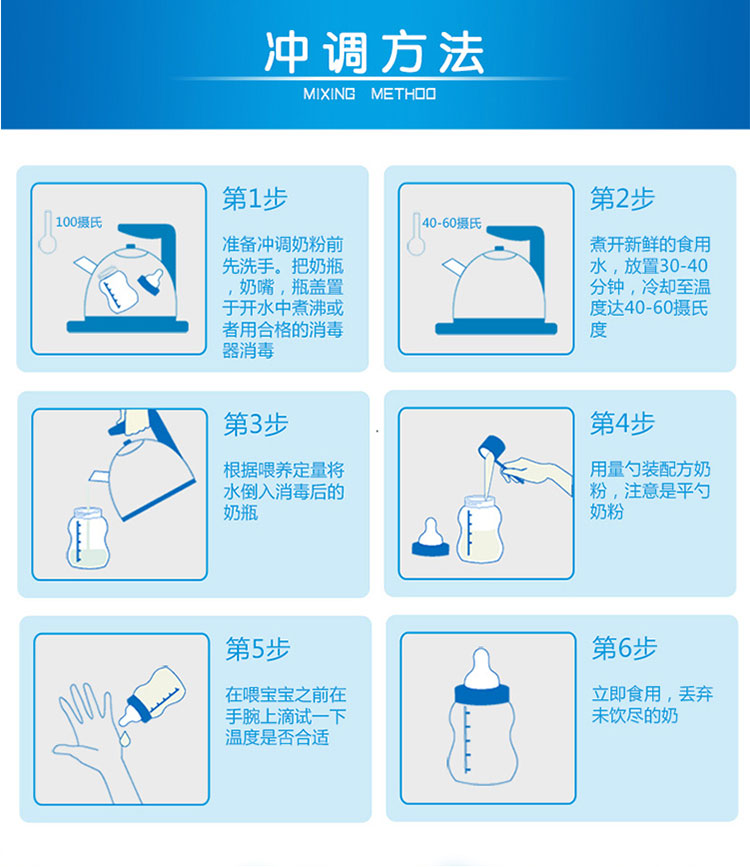 冲调方法
MIXING METHOD

100摄氏

第1步
准备冲调奶粉前先洗手。把奶瓶，奶嘴，瓶盖置于开水中煮沸或者用合格的消毒器消毒

40-60摄氏

第2步
煮开新鲜的食用水，放置30-40分钟，冷却至温度达40-60摄氏度

第3步
根据喂养定量将水倒入消毒后的奶瓶

第4步
用量勺装配方奶粉，注意是平勺奶粉

第5步
在喂宝宝之前在手腕上滴试一下温度是否合适

第6步
立即食用，丢弃未饮尽的奶