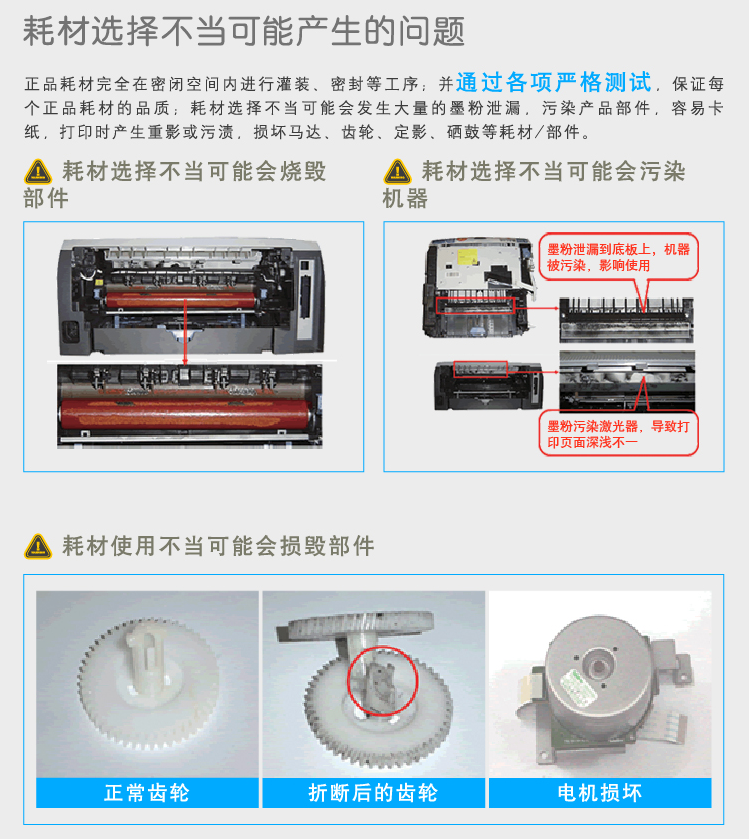 耗材选择不当可能产生的问题

正品耗材完全在密闭空间内进行灌装、密封等工序；并通过各项严格测试，保证每个正品耗材的品质；耗材选择不当可能会发生大量的墨粉泄漏，污染产品部件，容易卡纸，打印时产生重影或污渍，损坏马达、齿轮、定影、硒鼓等耗材/部件。

耗材选择不当可能会烧毁部件

耗材选择不当可能会污染机器

墨粉泄漏到底板上，机器被污染，影响使用

墨粉污染激光器，导致打印页面深浅不一

耗材使用不当可能会损毁部件

正常齿轮

折断后的齿轮

电机损坏