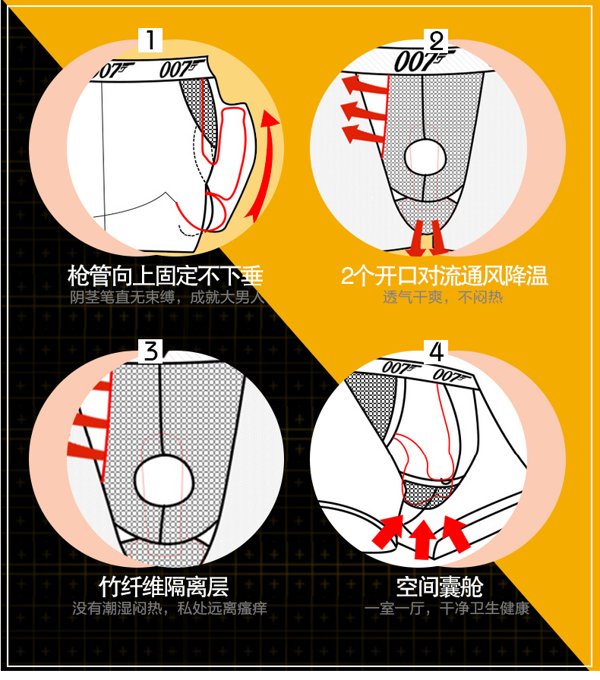 1
007 007

枪管向上固定不下垂
阴茎笔直无束缚，成就大男人

2
007

2个开口对流通风降温
透气干爽，不闷热

3

竹纤维隔离层
没有潮湿闷热，私处远离瘙痒

4
007 007

空间囊舱
一室一厅，干净卫生健康